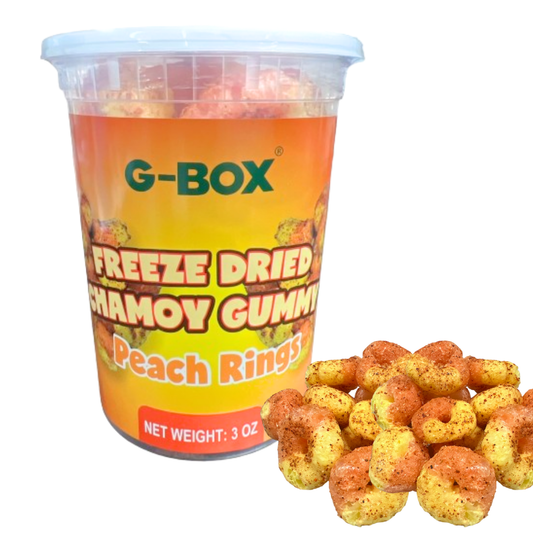 G-BOX®

FREEZE DRIED
CHAMOY GUMMY
Peach Rings

NET WEIGHT: 3 OZ